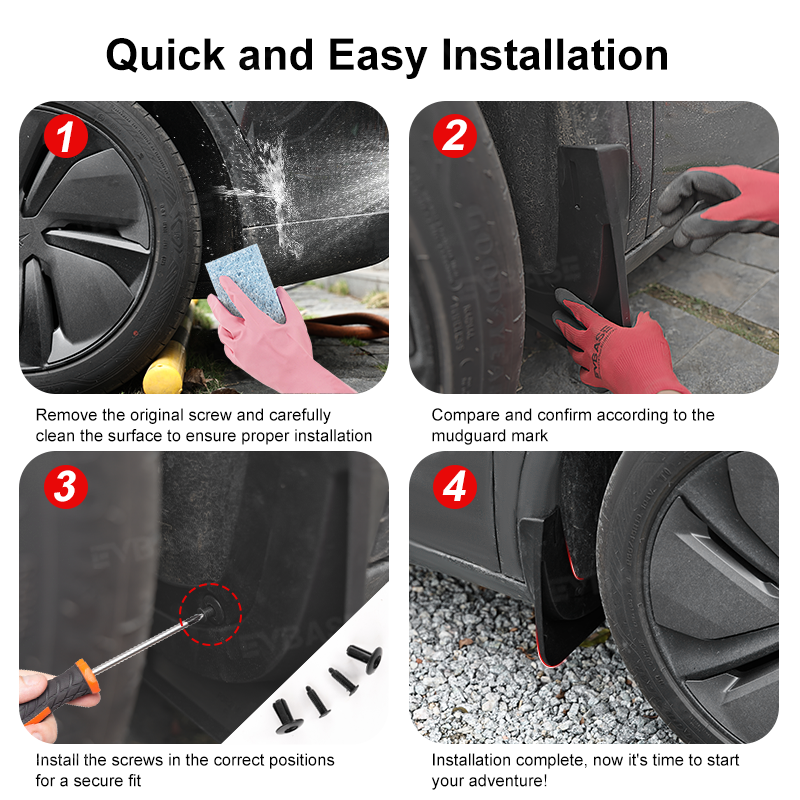 Quick and Easy Installation

1

Remove the original screw and carefully clean the surface to ensure proper installation

2

EVBASE

Compare and confirm according to the mudguard mark

3

EVBASE

Install the screws in the correct positions for a secure fit

4

Installation complete, now it's time to start your adventure!