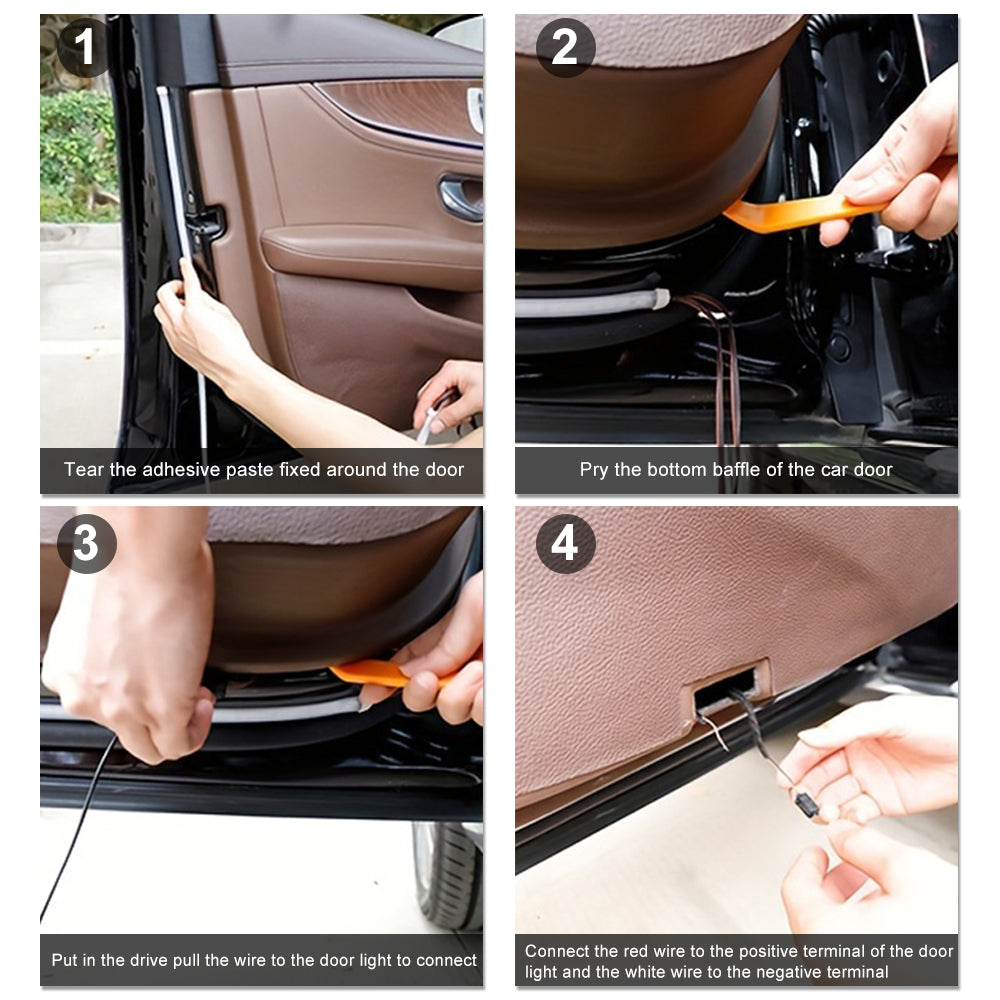 1

Tear the adhesive paste fixed around the door

2

Pry the bottom baffle of the car door

3

Put in the drive pull the wire to the door light to connect

4

Connect the red wire to the positive terminal of the door light and the white wire to the negative terminal