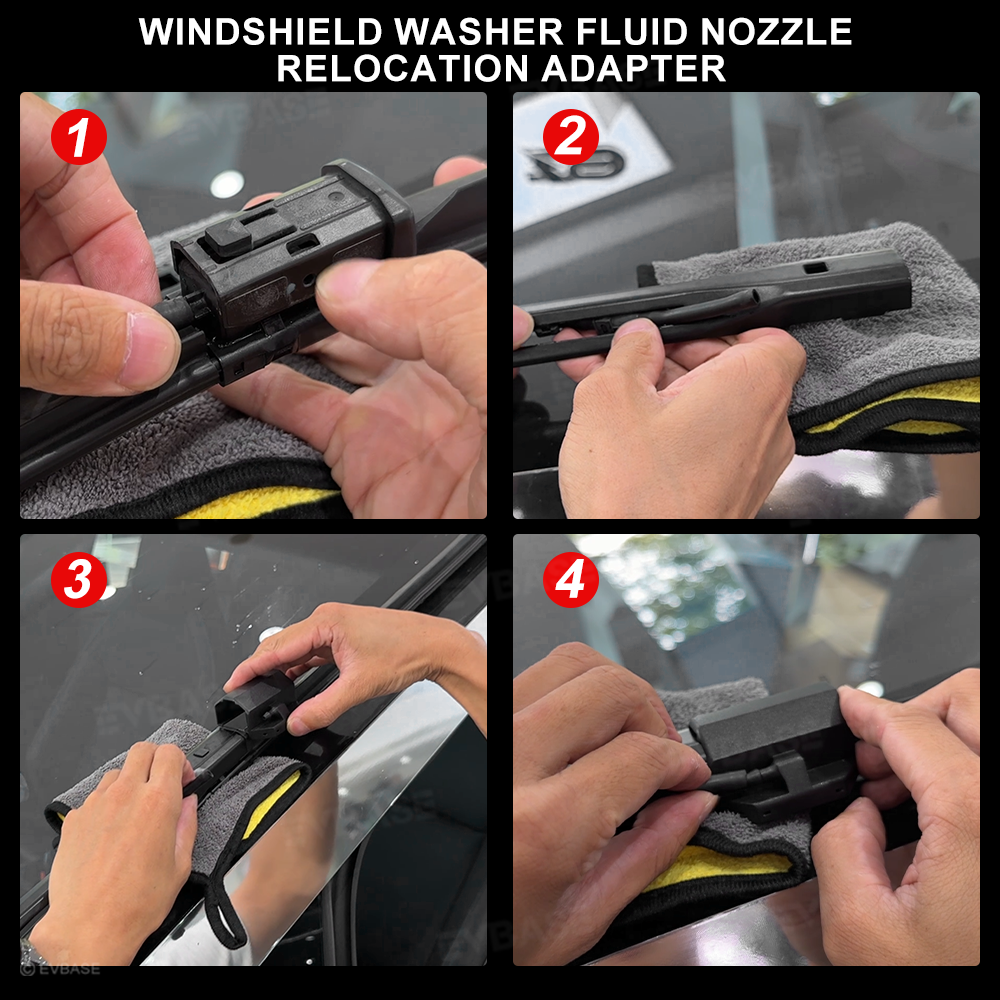 WINDSHIELD WASHER FLUID NOZZLE RELOCATION ADAPTER

1

2

3

4

© EVBASE