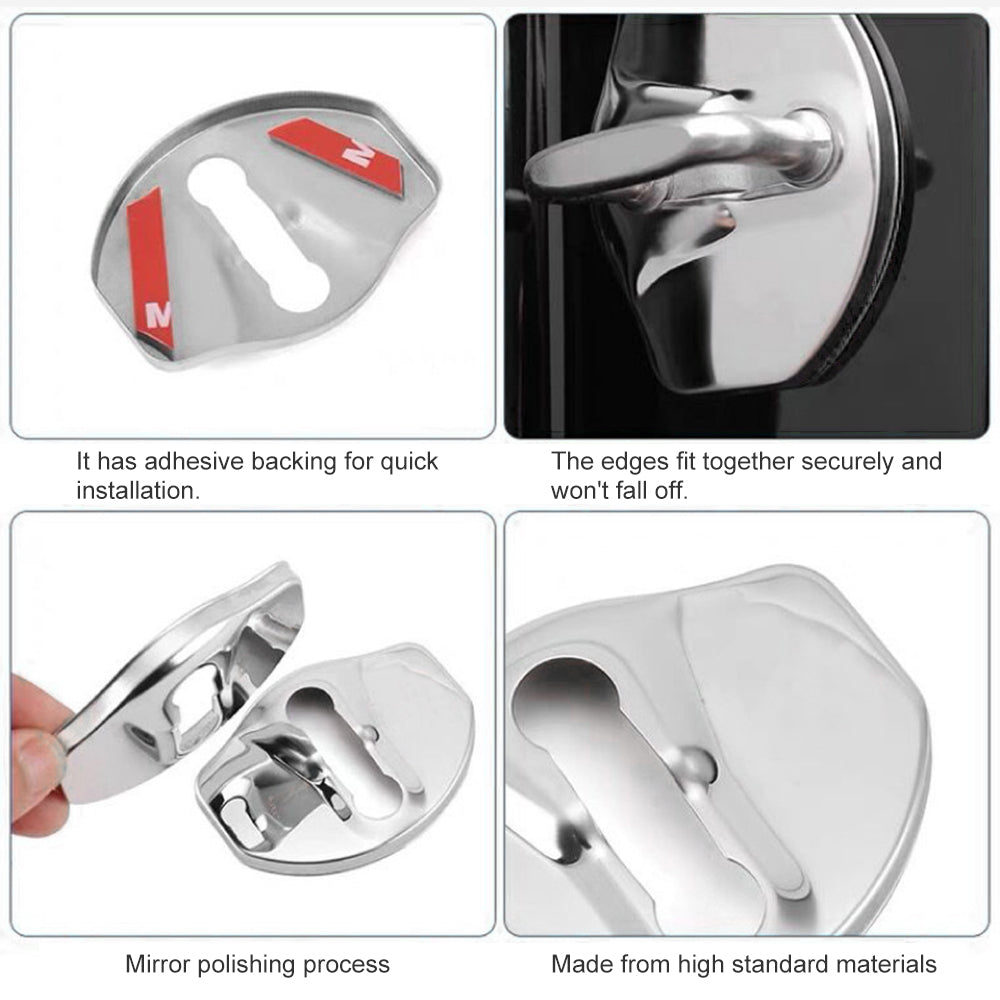 M

M

It has adhesive backing for quick installation.

The edges fit together securely and won't fall off.

Mirror polishing process

Made from high standard materials