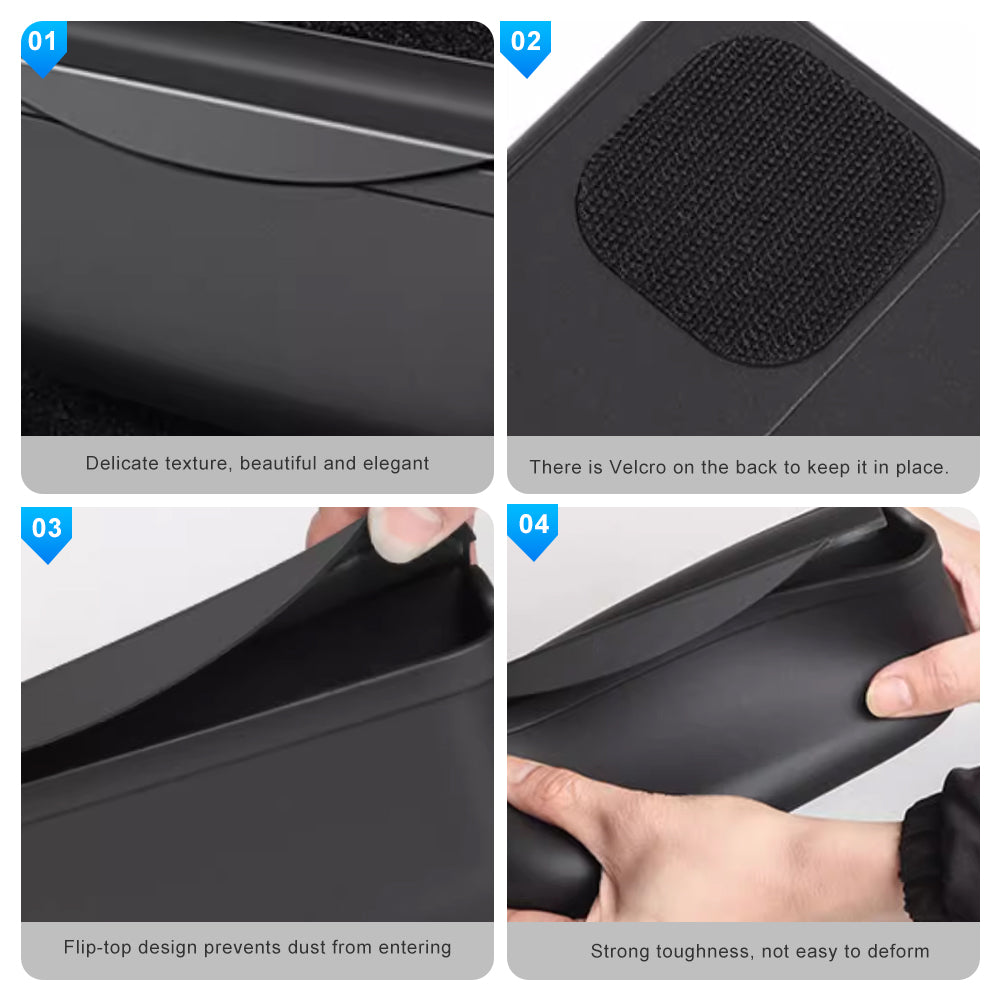 01

Delicate texture, beautiful and elegant

02

There is Velcro on the back to keep it in place.

03

Flip-top design prevents dust from entering

04

Strong toughness, not easy to deform